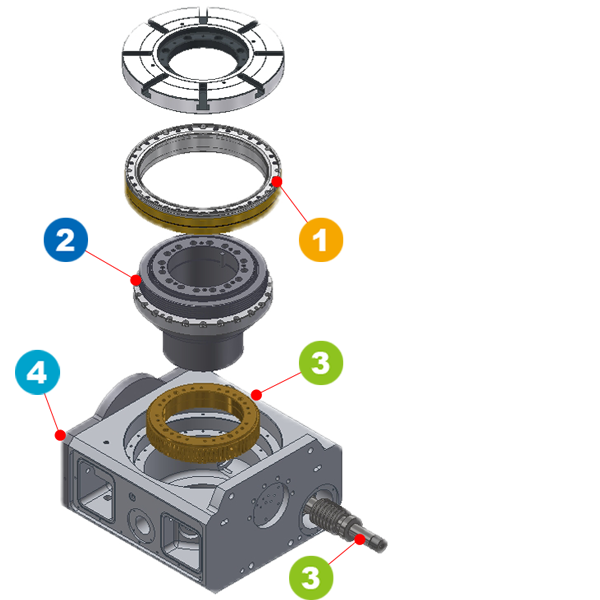 1
2
3
4
3